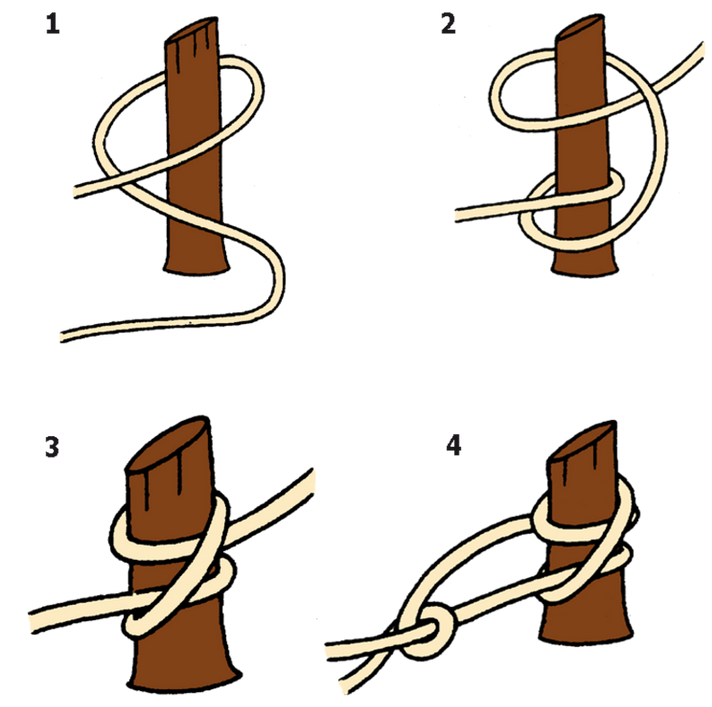 1

2

3

4